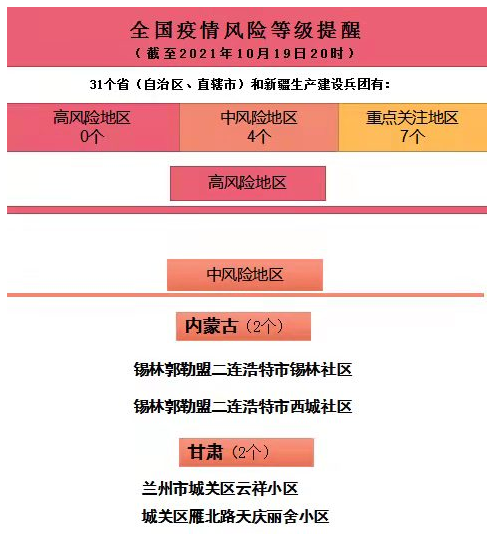 全国疫情风险等级提醒
（截至2021年10月19日20时）

31个省（自治区、直辖市）和新疆生产建设兵团有：

高风险地区
0个

中风险地区
4个

重点关注地区
7个

高风险地区

中风险地区

内蒙古（2个）

锡林郭勒盟二连浩特市锡林社区

锡林郭勒盟二连浩特市西城社区

甘肃（2个）

兰州市城关区云祥小区

城关区雁北路天庆丽舍小区